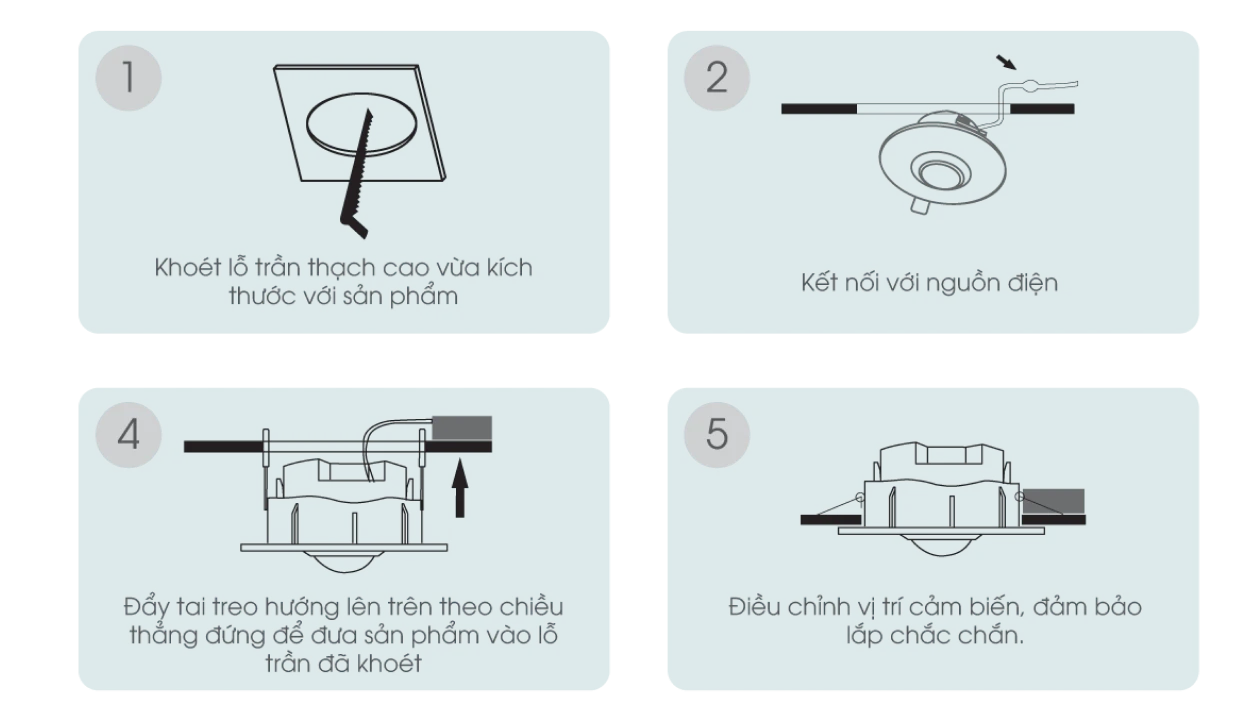 1

Khoét lỗ trần thạch cao vừa kích thước với sản phẩm

2

Kết nối với nguồn điện

4

Đẩy tai treo hướng lên trên theo chiều thẳng đứng để đưa sản phẩm vào lỗ trần đã khoét

5

Điều chỉnh vị trí cảm biến, đảm bảo lắp chắc chắn.