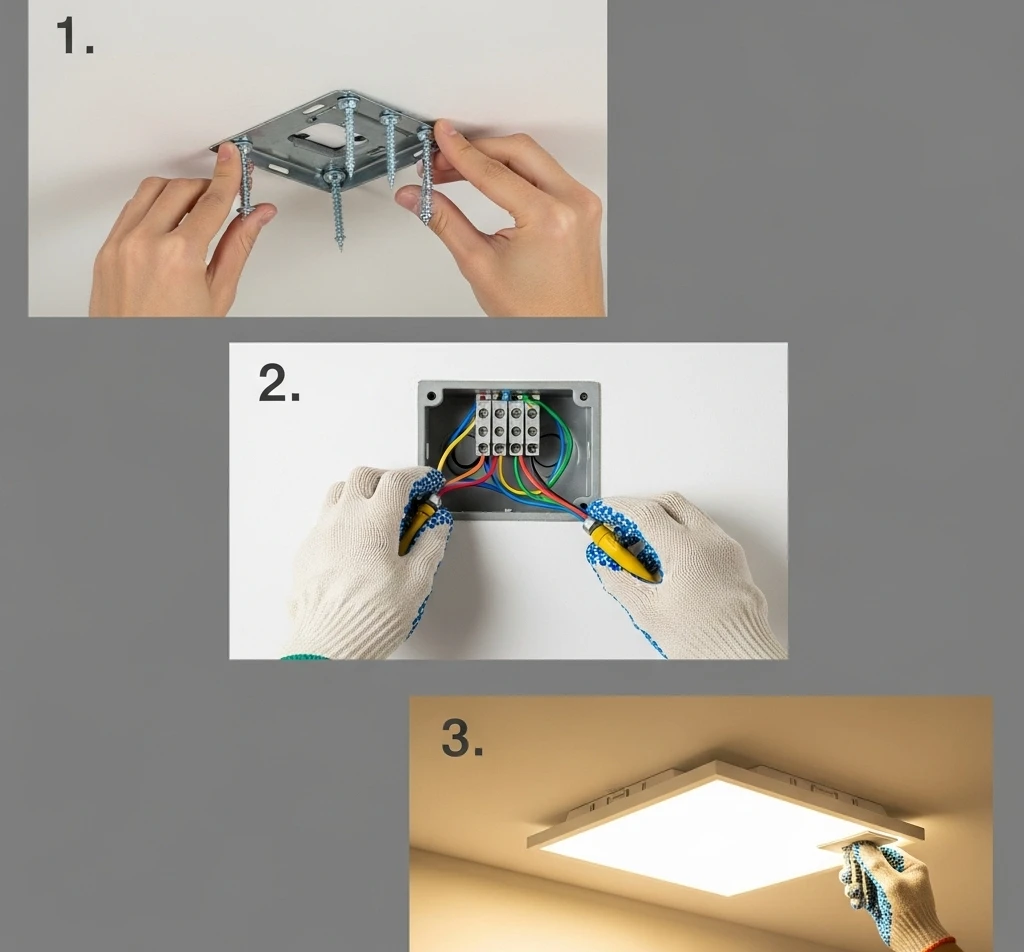 1.

2.

3.